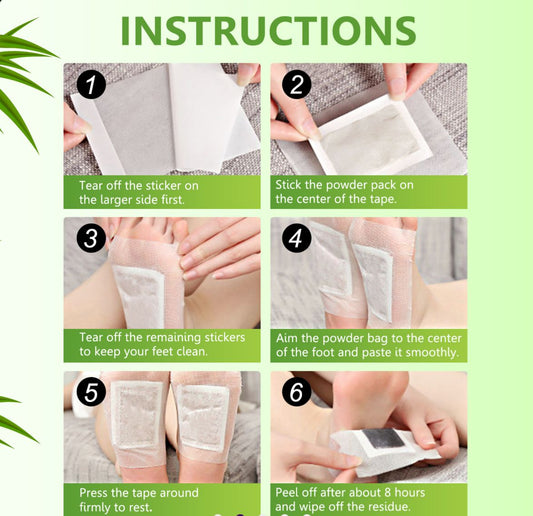 INSTRUCTIONS

1
Tear off the sticker on the larger side first.

2
Stick the powder pack on the center of the tape.

3
Tear off the remaining stickers to keep your feet clean.

4
Aim the powder bag to the center of the foot and paste it smoothly.

5
Press the tape around firmly to rest.

6
Peel off after about 8 hours and wipe off the residue.